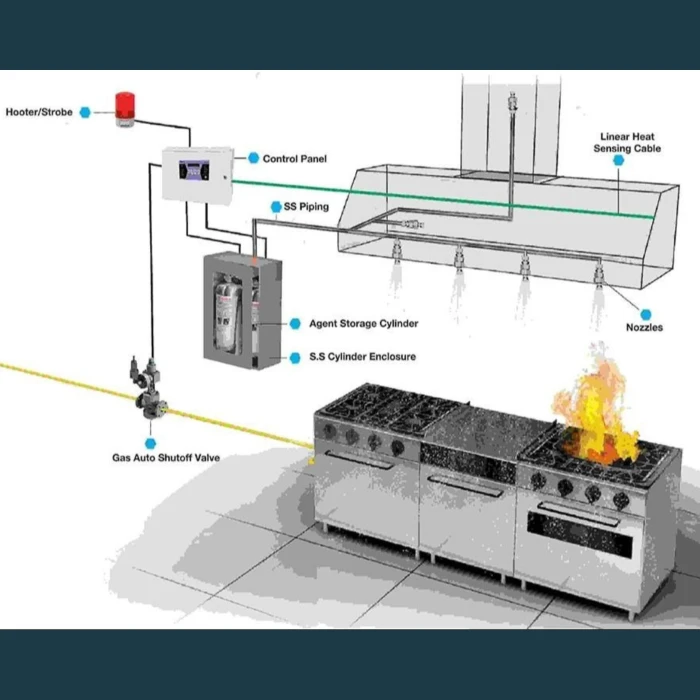 Hooter/Strobe

Control Panel

Linear Heat Sensing Cable

SS Piping

Agent Storage Cylinder

S.S Cylinder Enclosure

Nozzles

Gas Auto Shutoff Valve